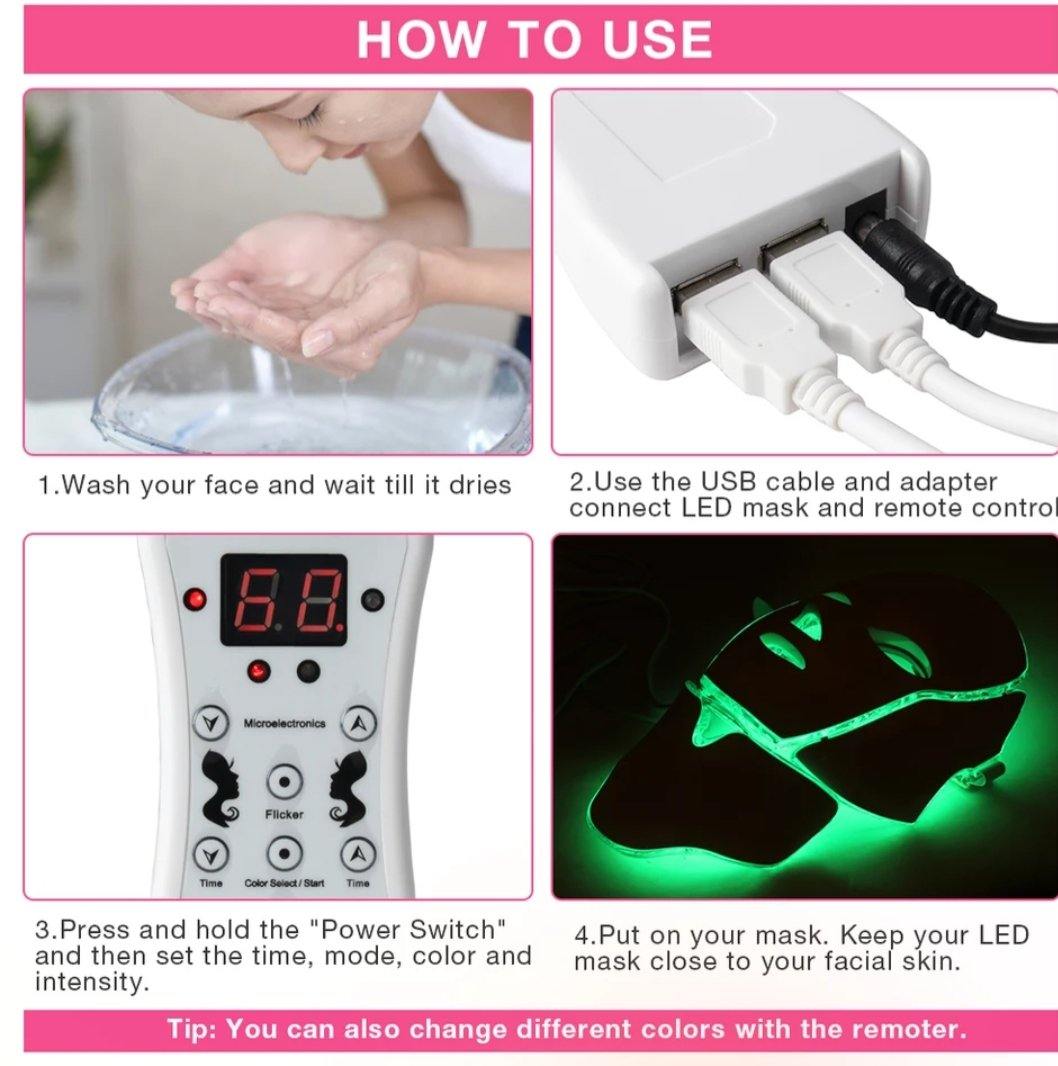 HOW TO USE

1.Wash your face and wait till it dries

2.Use the USB cable and adapter connect LED mask and remote control

88.

Microelectronics

Flicker

Time Color Select / Start Time

3.Press and hold the "Power Switch" and then set the time, mode, color and intensity.

4.Put on your mask. Keep your LED mask close to your facial skin.

Tip: You can also change different colors with the remoter.